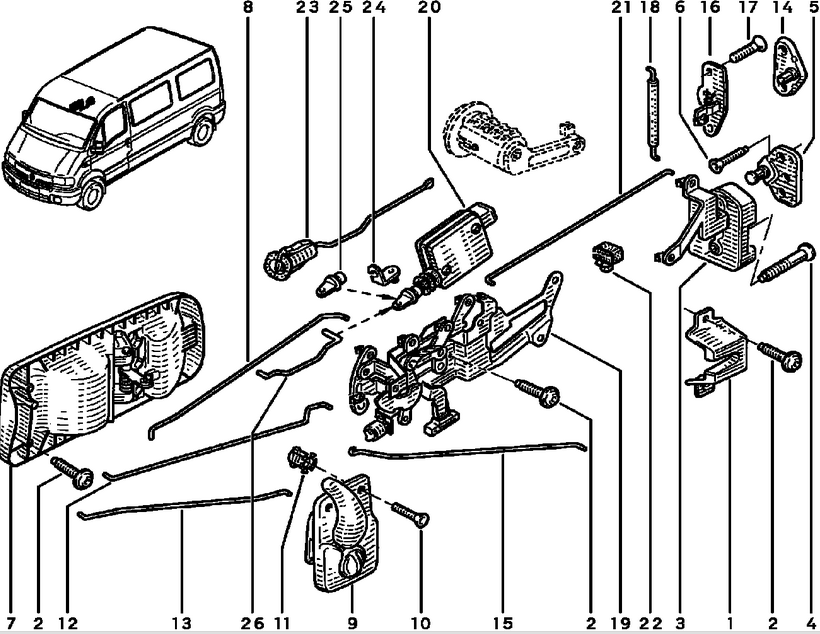 8 23 25 24 20 21 18 6 16 17 14 5

7 2 12 13 26 11 9 10 15 2 19 22 3 1 2 4