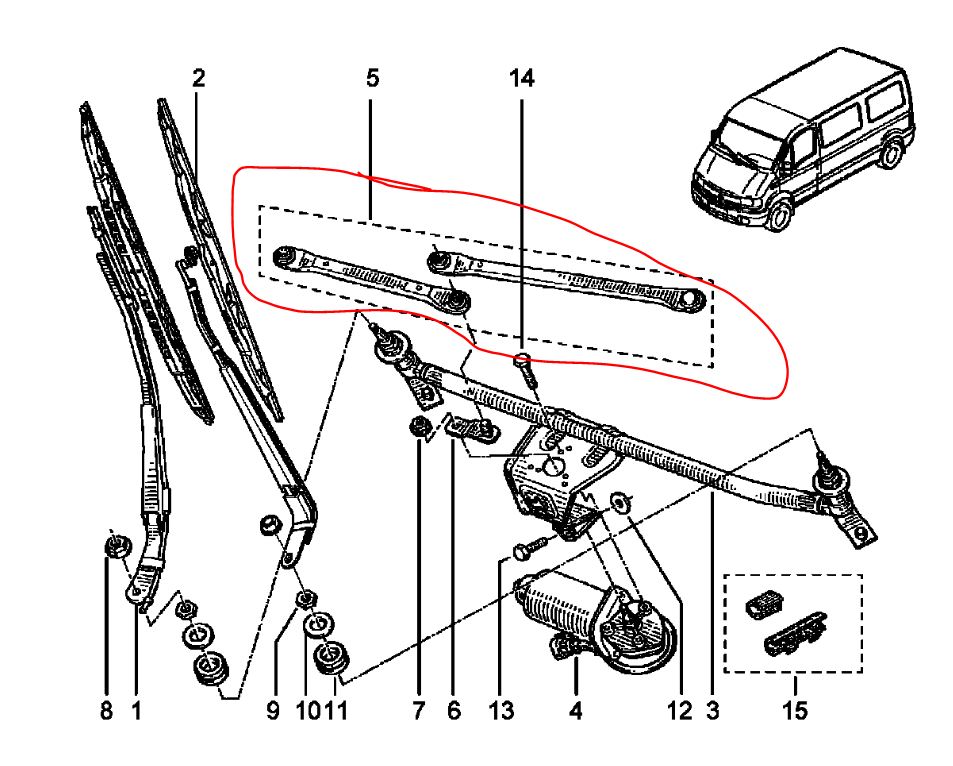 2
5
14
8
1
9
10
11
7
6
13
4
12
3
15