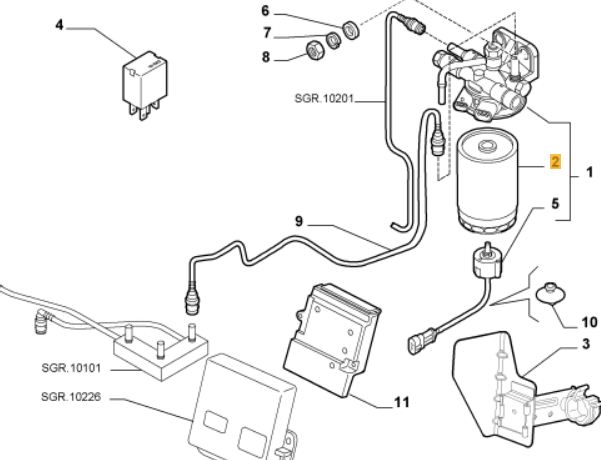 4
6
7
8
SGR.10201
2
1
5
9
10
3
SGR.10101
SGR.10226
11