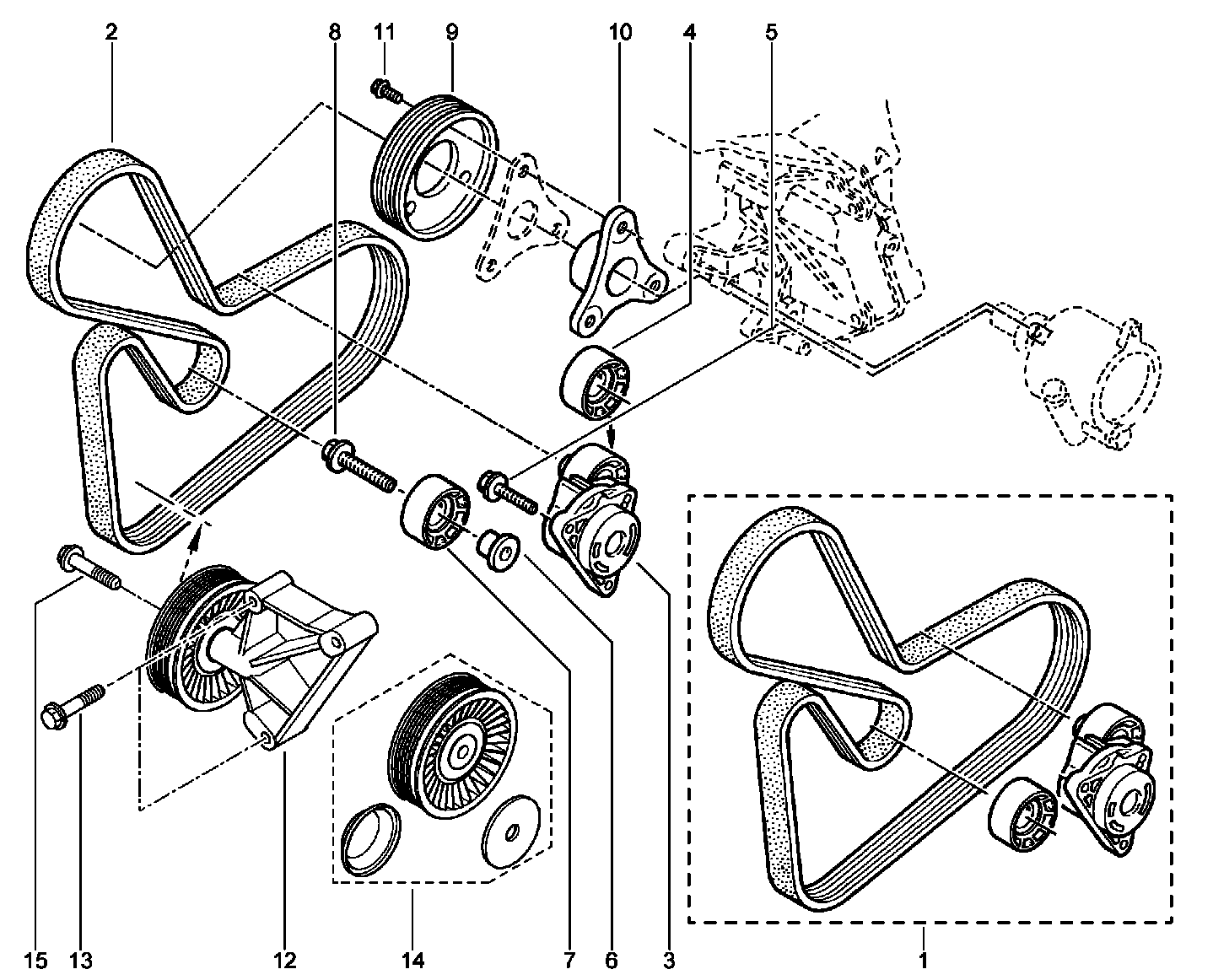 2
8
11
9
10
4
5
15
13
12
14
7
6
3
1