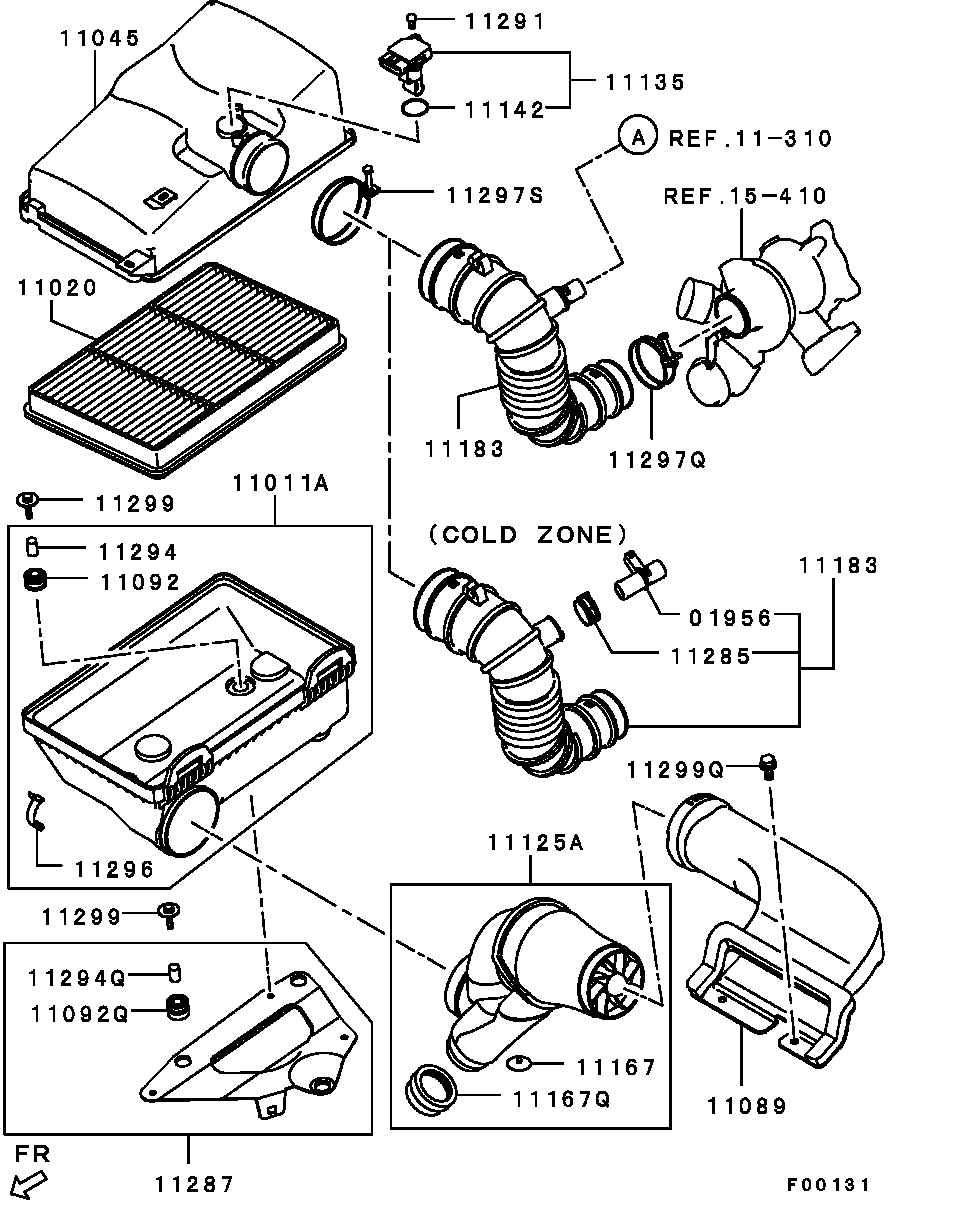 11045
11291
11135
11142
A REF.11-310
11297S
REF.15-410
11020
11183
11297Q
11299
11011A
11294
11092
(COLD ZONE)
11183
01956
11285
11299Q
11296
11125A
11299
11294Q
11092Q
11167
11167Q
11089
FR
11287
F00131