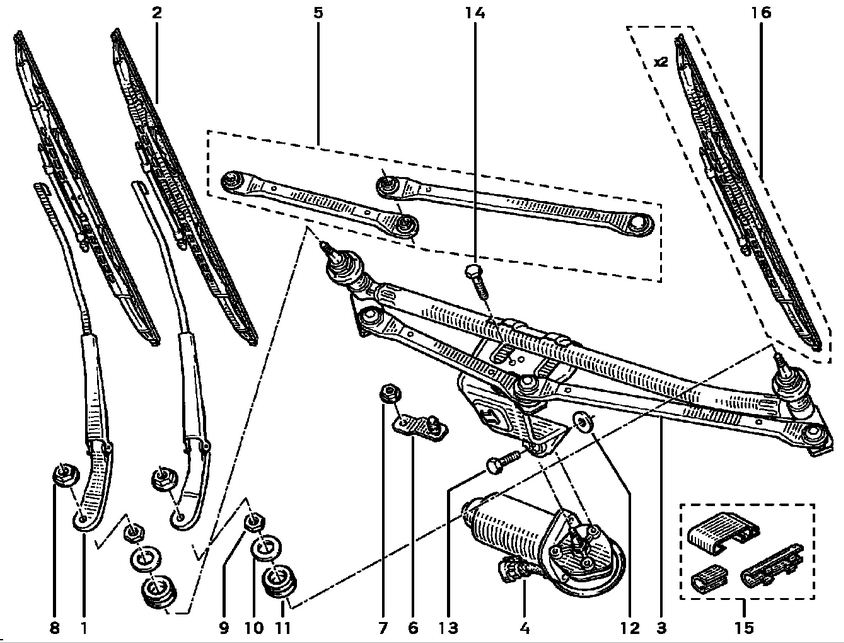 2
5
14
16
x2
8
1
9
10
11
7
6
13
4
12
3
15