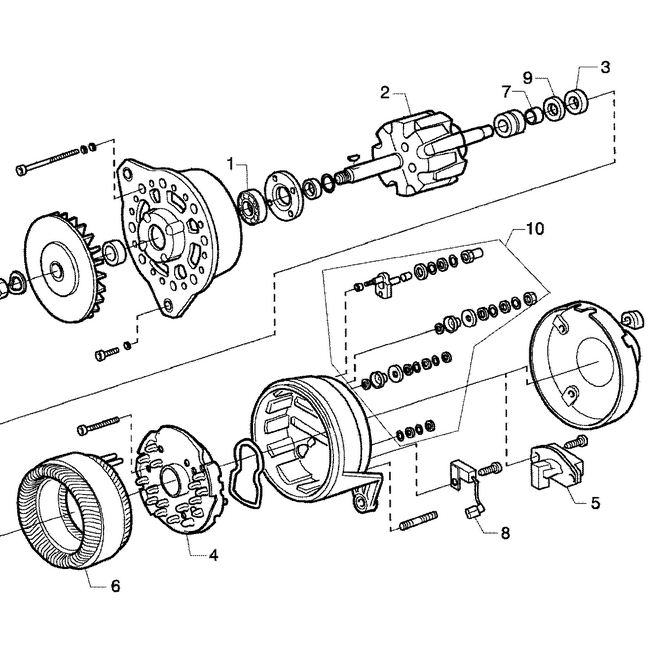 3
9
7
2
1
10
5
8
4
6