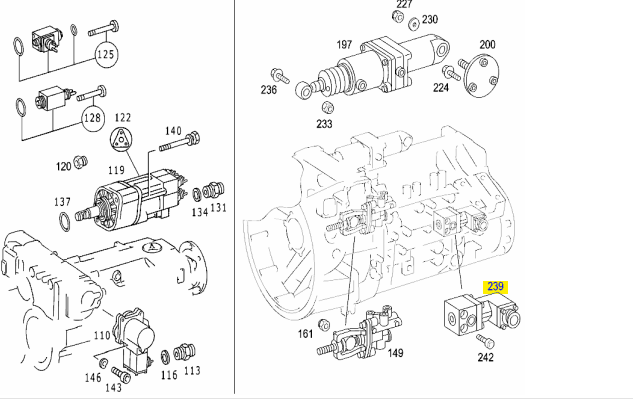 125
128
122
140
120
119
137
134
131
110
146
143
116
113
227
230
197
200
236
224
233
239
161
149
242