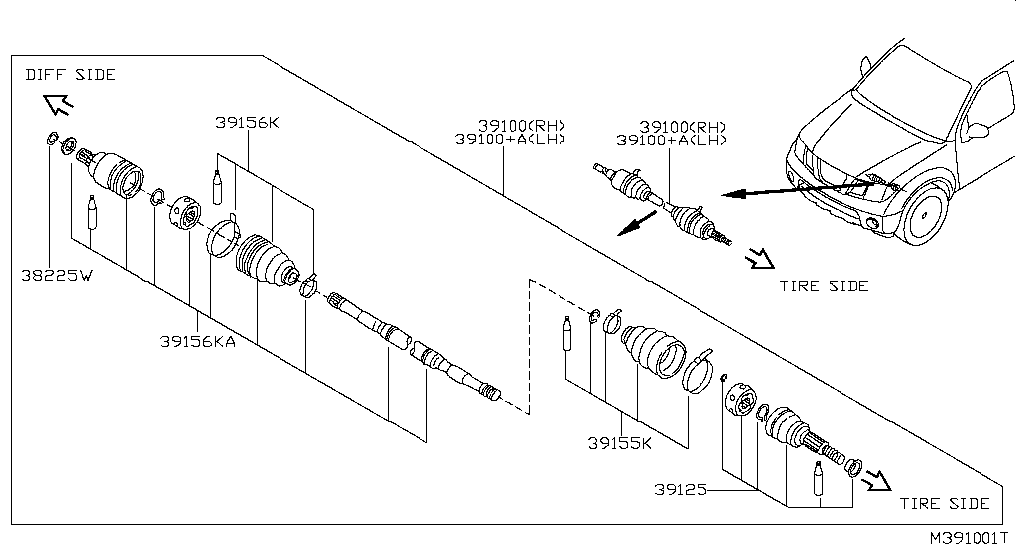 DIFF SIDE

39156K

39100(RH)
39100+A(LH)

39100(RH)
39100+A(LH)

38225W

TIRE SIDE

39156KA

39155K

39125

TIRE SIDE

M391001T