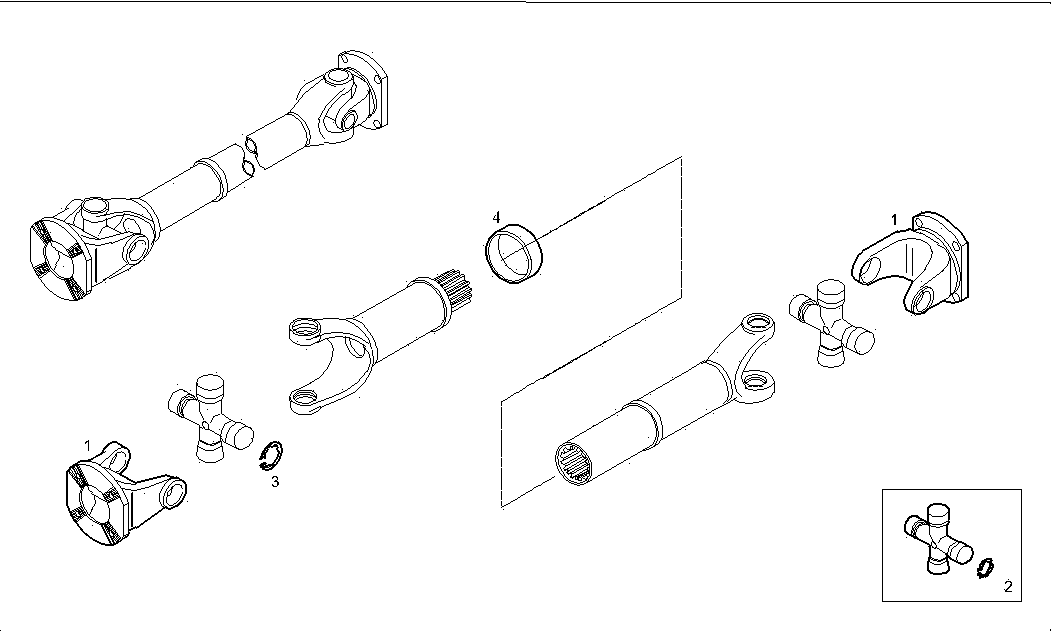 4
1
1
3
2