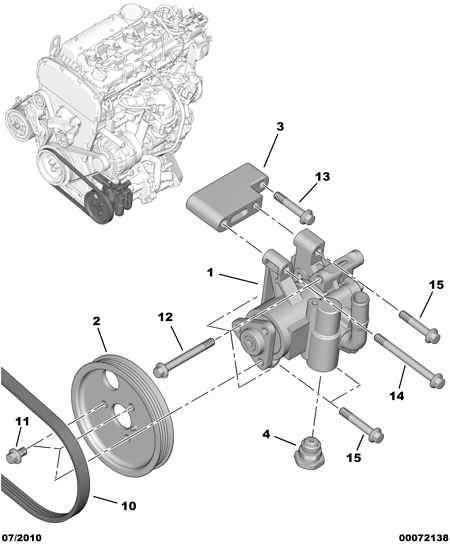 3
13
1
15
2
12
14
11
4
15
10
07/2010
00072138