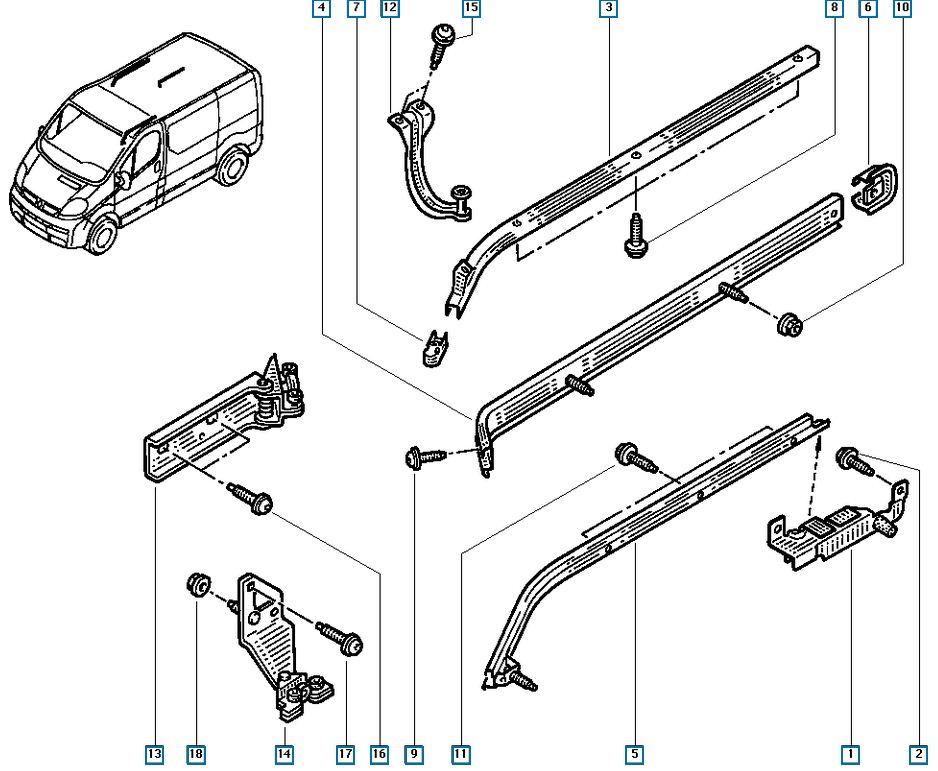 4 7 12 15 3 8 6 10

13 18 14 17 16 9 11 5 1 2