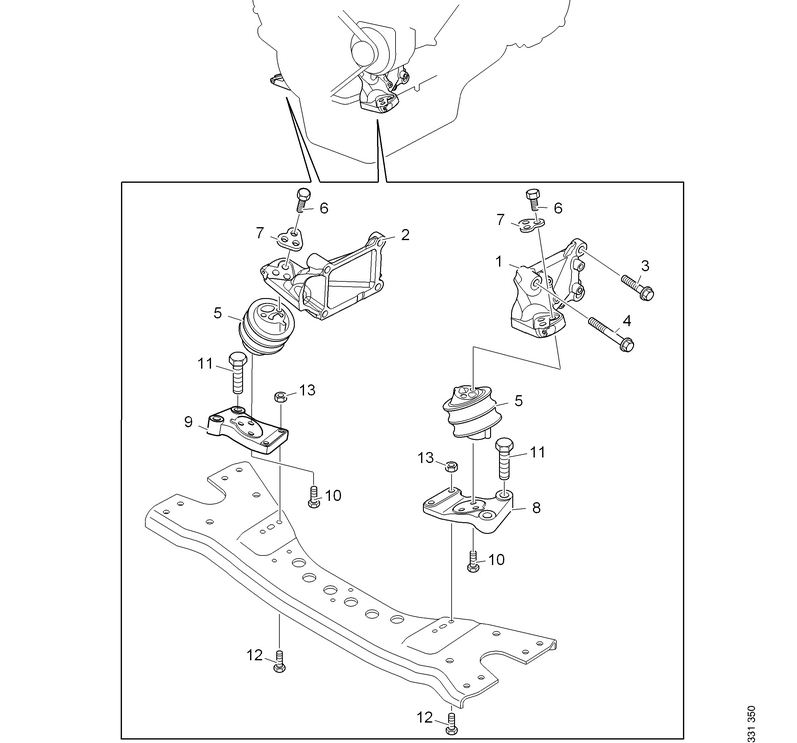 6
7
2
5
11
13
9
10
12
6
7
1
3
4
5
13
11
8
10
12
331 350