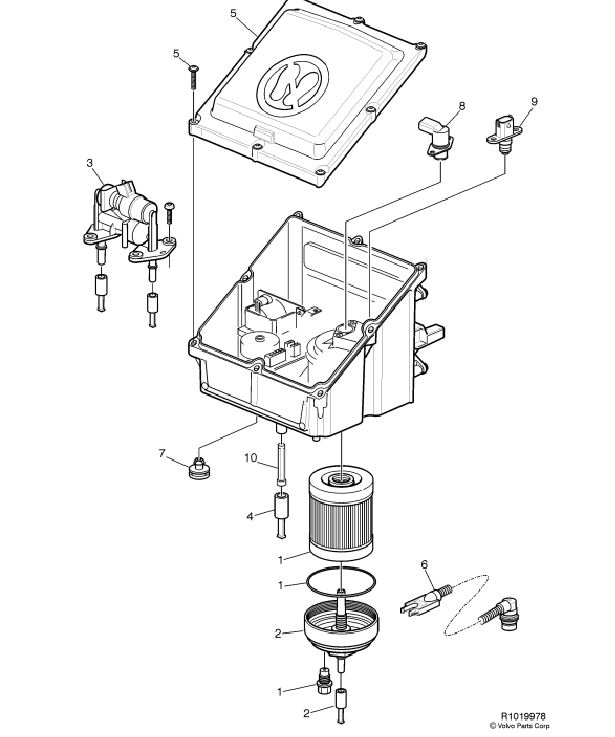 5
5
8
9
3
7
10
4
1
1
6
2
1
2
R1019978
© Volvo Parts Corp