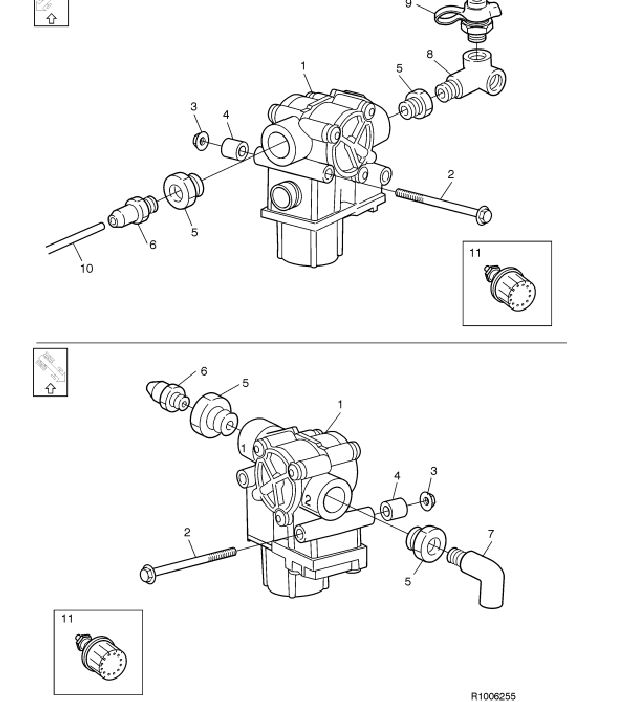 9
8
1
5
3
4
2
5
6
10
11

6
5
1
1
4
3
2
2
7
5
11
R1006255