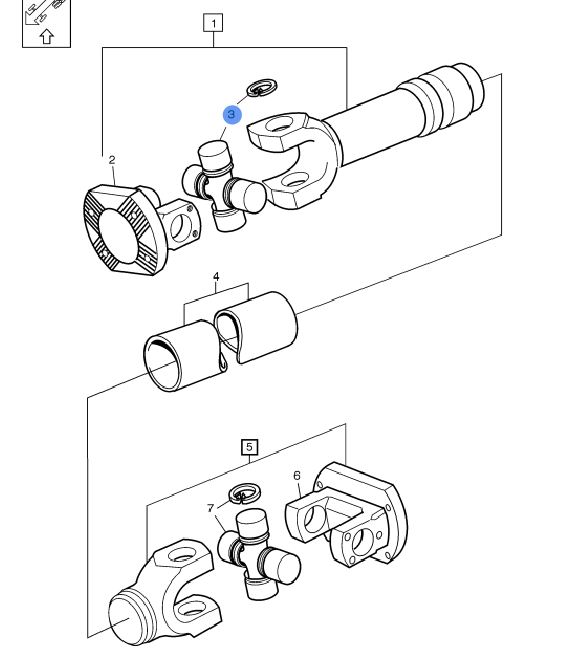 1
3
2
4
5
6
7