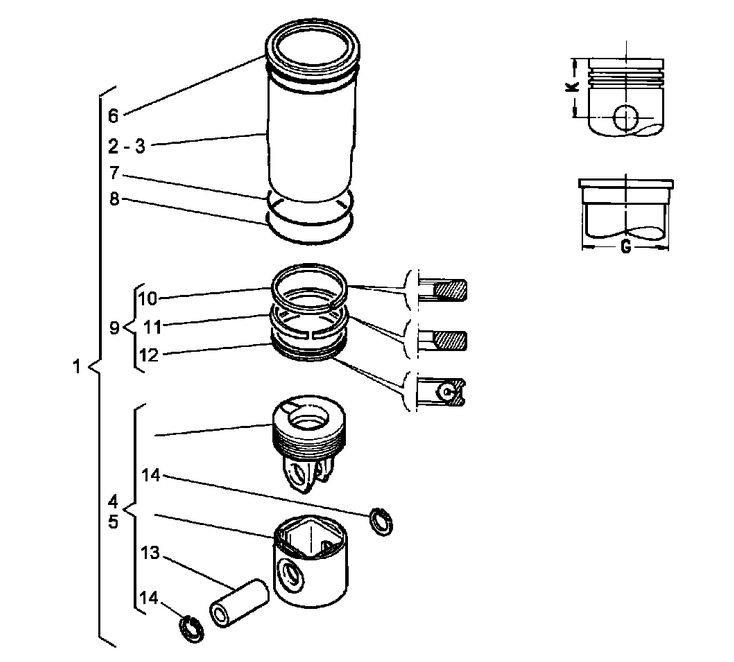 6
2 - 3
7
8
10
9
11
12
1
14
4
5
13
14
K
G