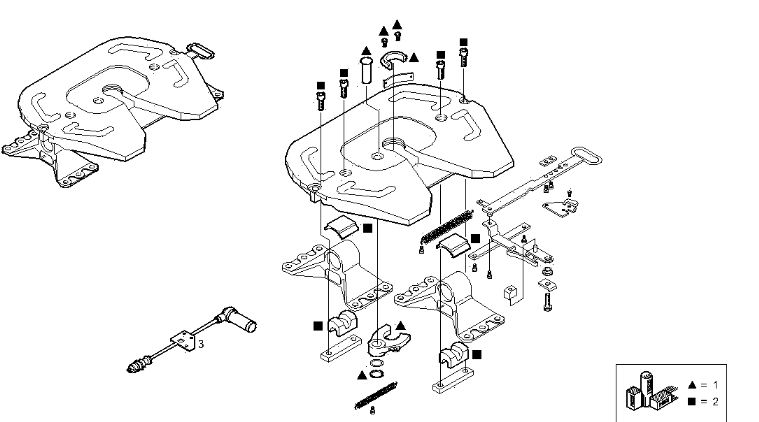 3

▲ = 1
■ = 2