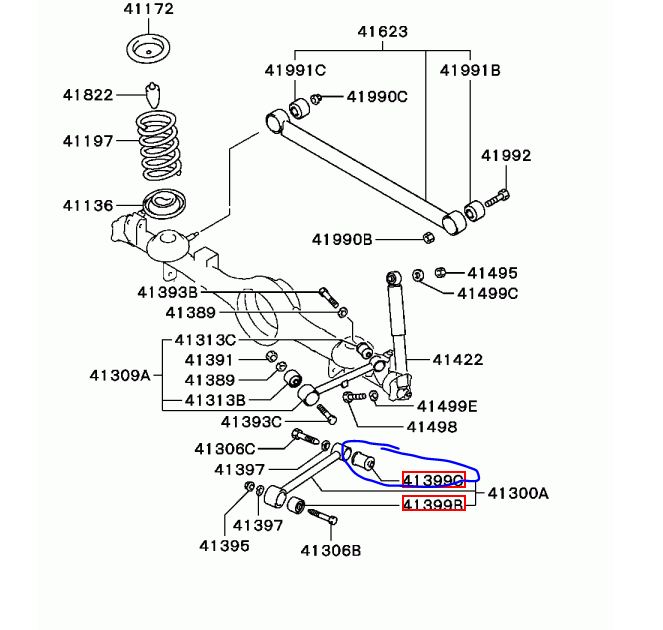 41172
41623
41991C
41991B
41822
41990C
41197
41992
41136
41990B
41495
41393B
41499C
41389
41313C
41391
41422
41309A
41389
41313B
41499E
41393C
41498
41306C
41397
41399C
41300A
41399B
41397
41395
41306B