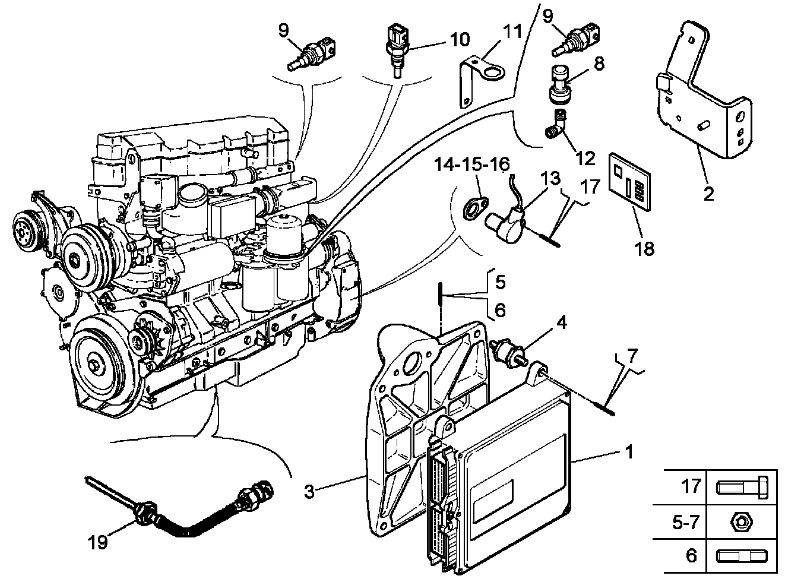 9
10
11
9
8
12
2
14-15-16
13
17
18
5
6
4
7
1
3
19
| 17 | |
|---|---|
| 5-7 | |
| 6 | |