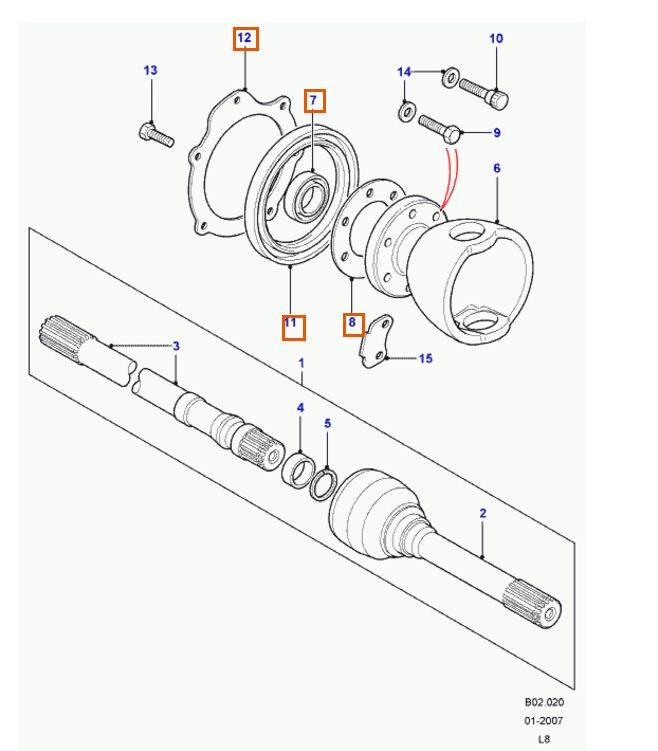 12
13
7
14
10
9
6
11
8
15
3
1
4
5
2
B02.020
01-2007
L8