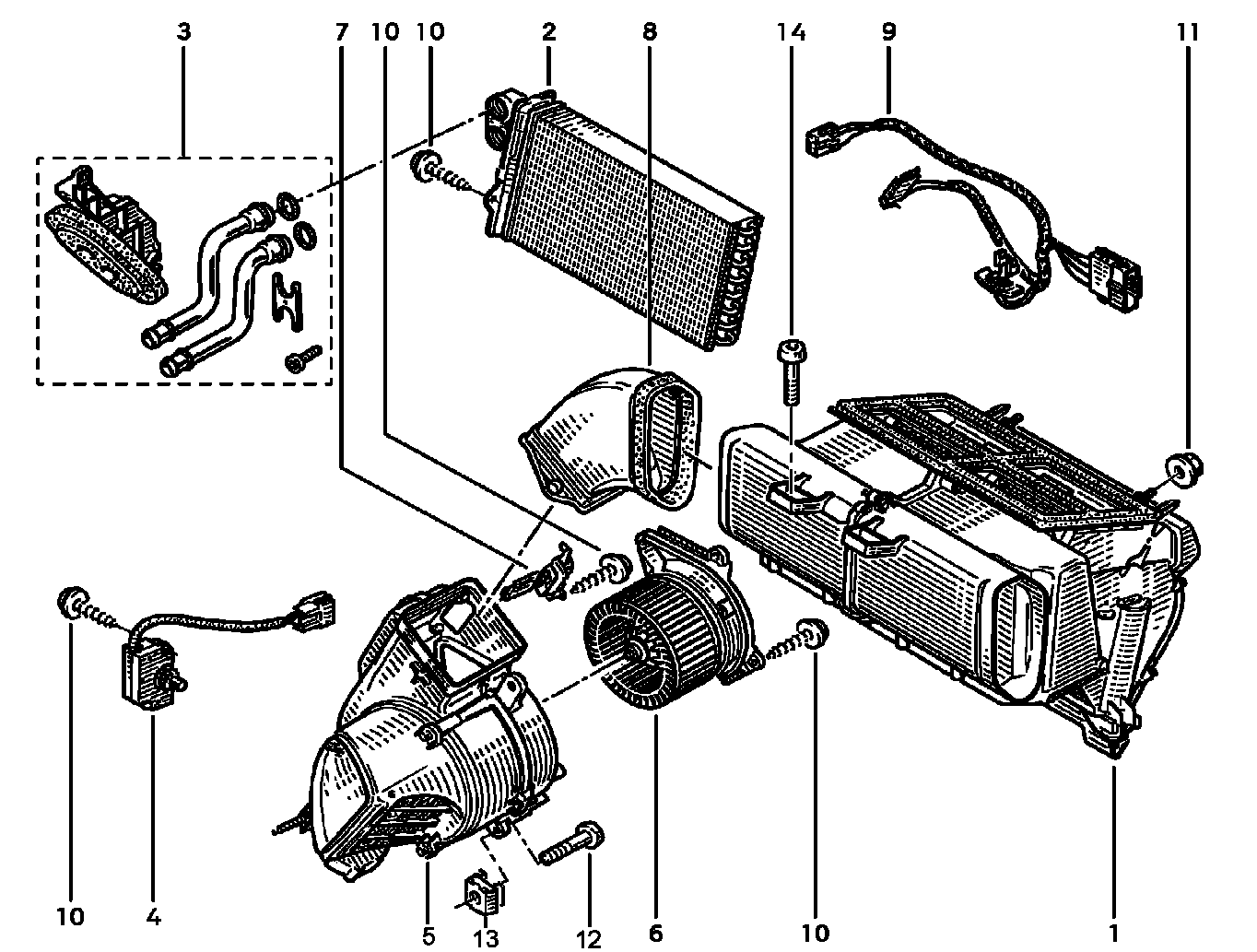 3 7 10 10 2 8 14 9 11

10 4 5 13 12 6 10 1