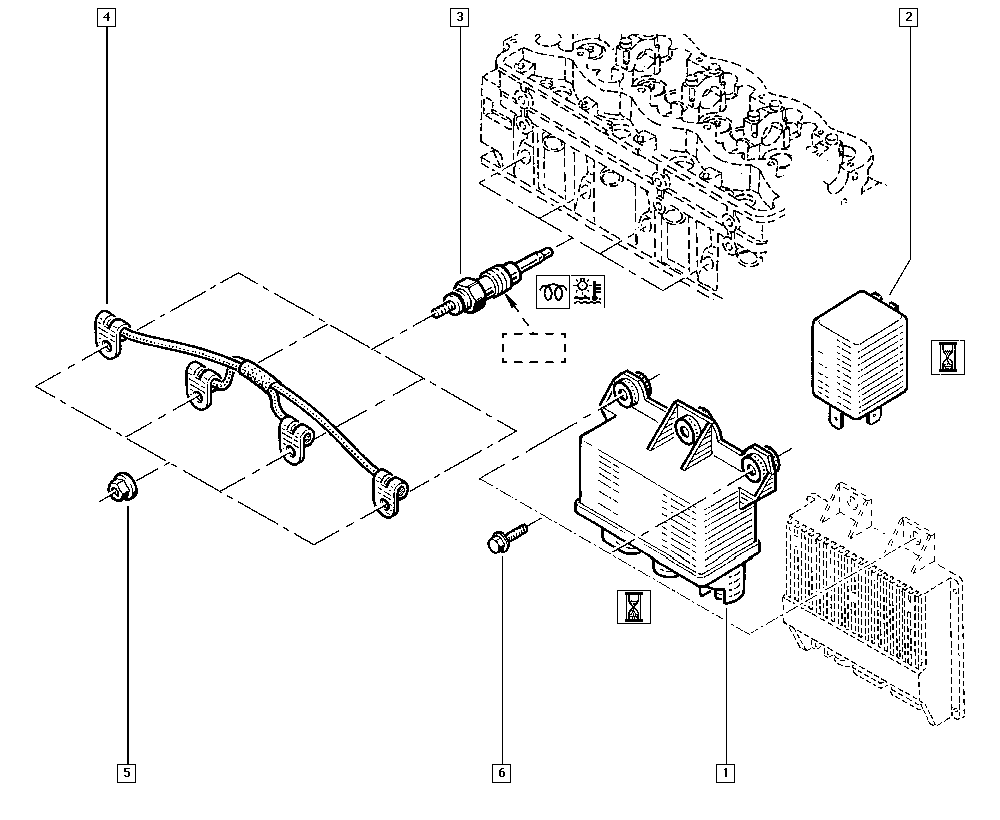 4

3

2

5

6

1