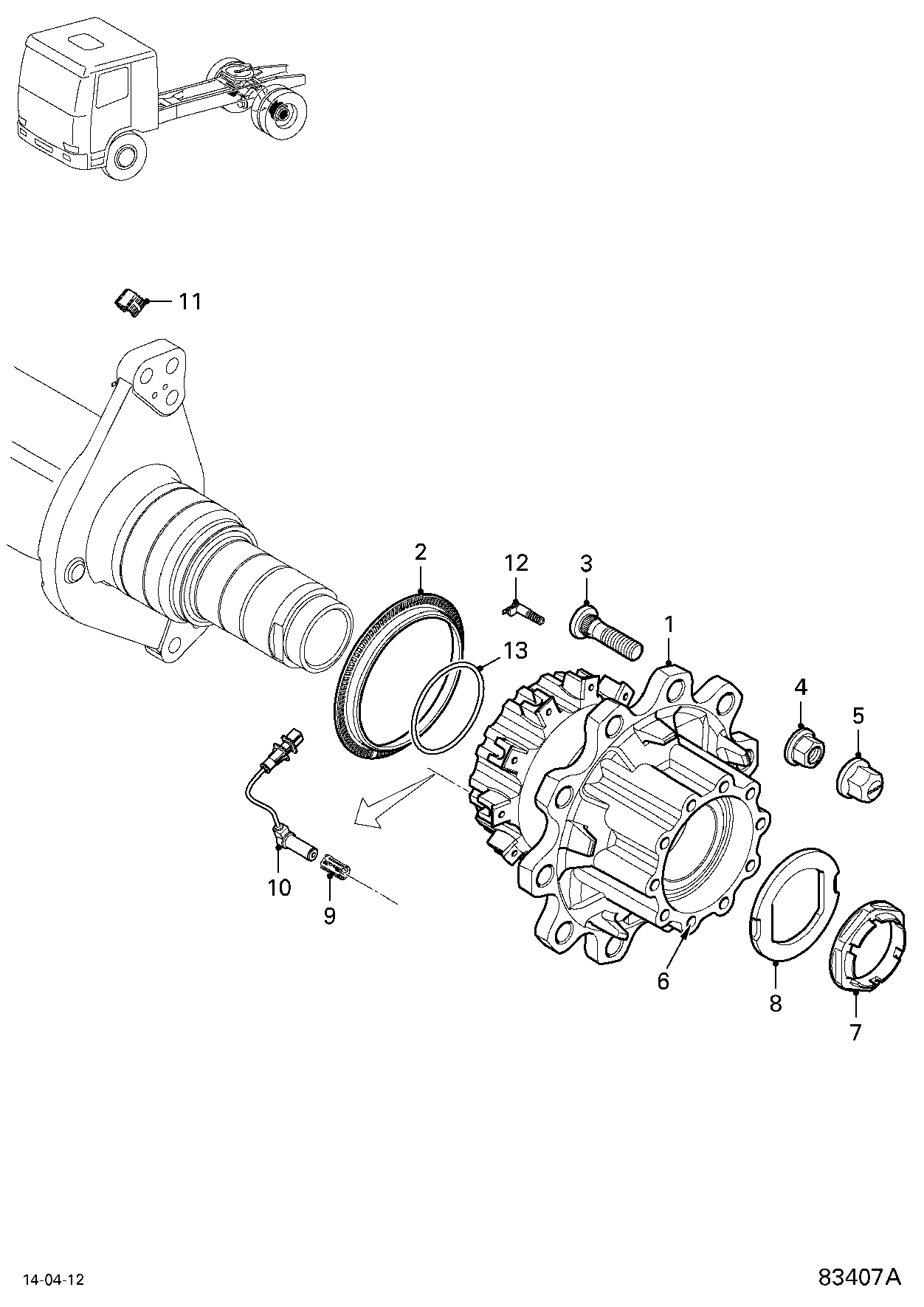 11

2

12

3

1

13

4

5

10

9

6

8

7

14-04-12

83407A