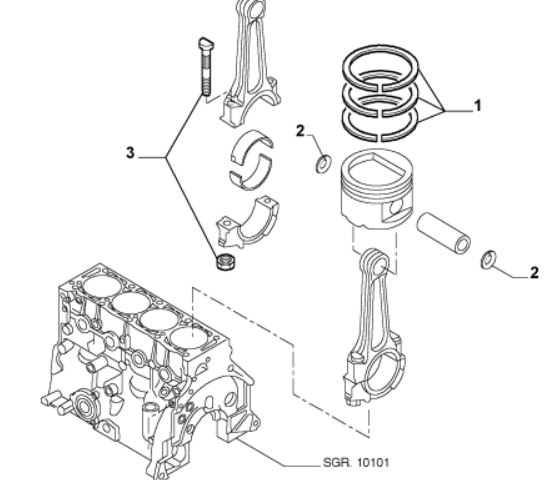 1
2
3
2
SGR. 10101