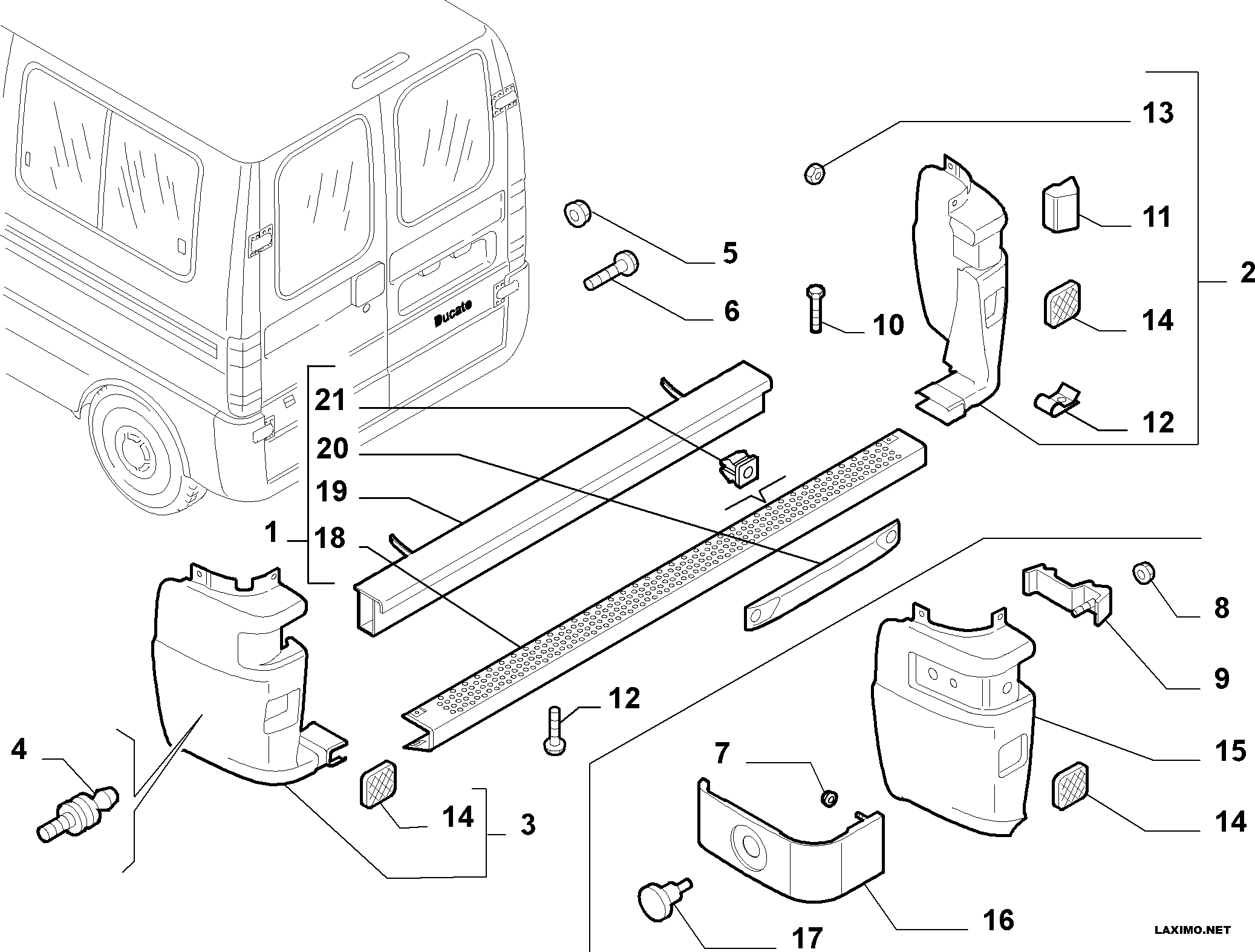 Ducato

13
11
2
5
6
10
14
12
21
20
19
1
18
8
9
12
15
4
7
14
3
14
16
17
LAXIMO.NET