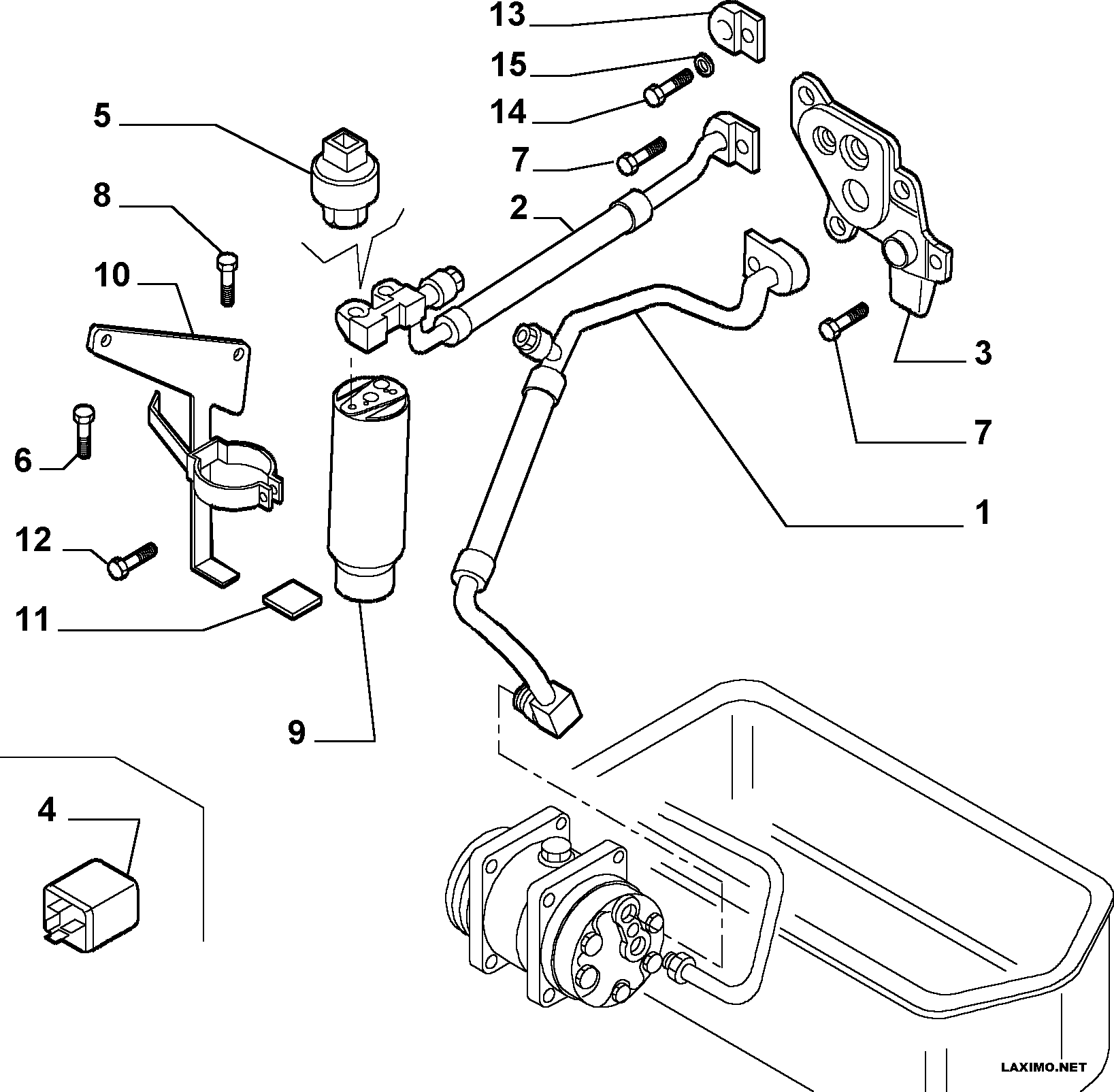 13
15
14
5
7
8
2
10
3
7
6
1
12
11
9
4
LAXIMO.NET