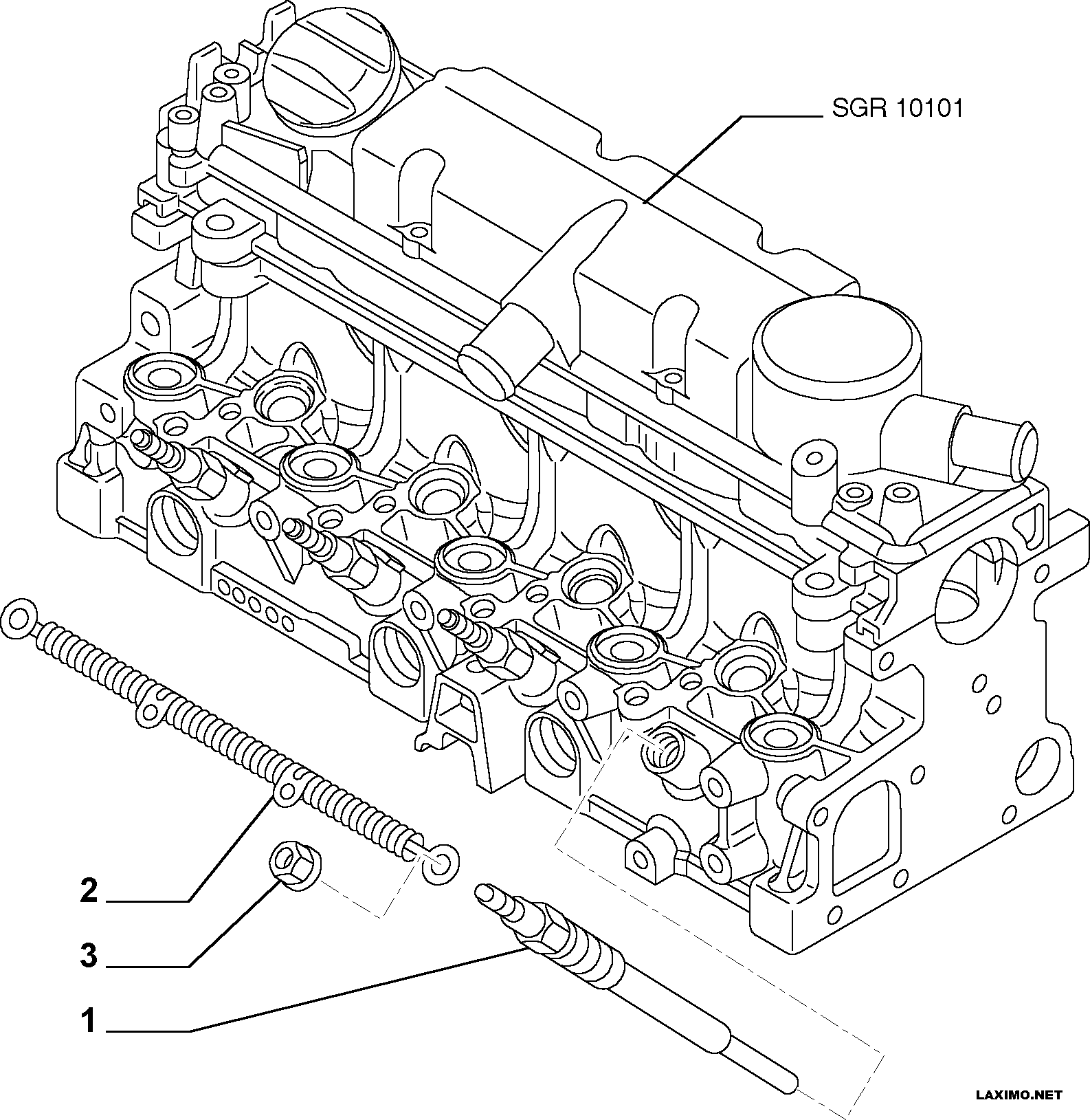 SGR 10101

2

3

1

LAXIMO.NET